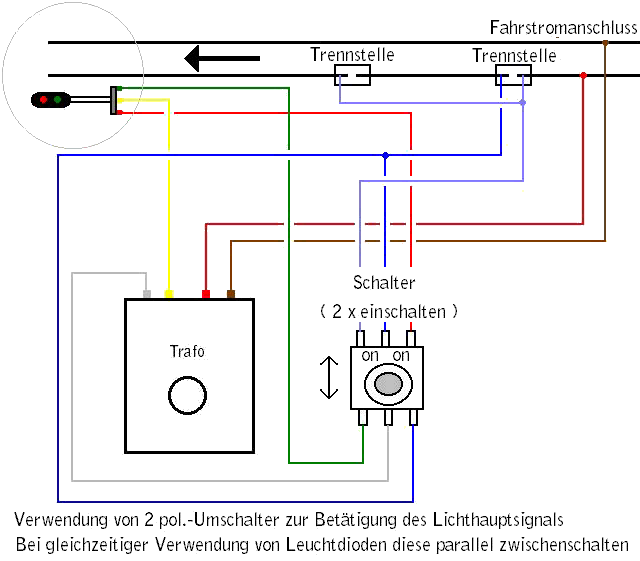 Fahrstromanschluss

Trennstelle

Trennstelle

Schalter

( 2 x einschalten )

on on

Trafo

Verwendung von 2 pol.-Umschalter zur Betätigung des Lichthauptsignals
Bei gleichzeitiger Verwendung von Leuchtdioden diese parallel zwischenschalten